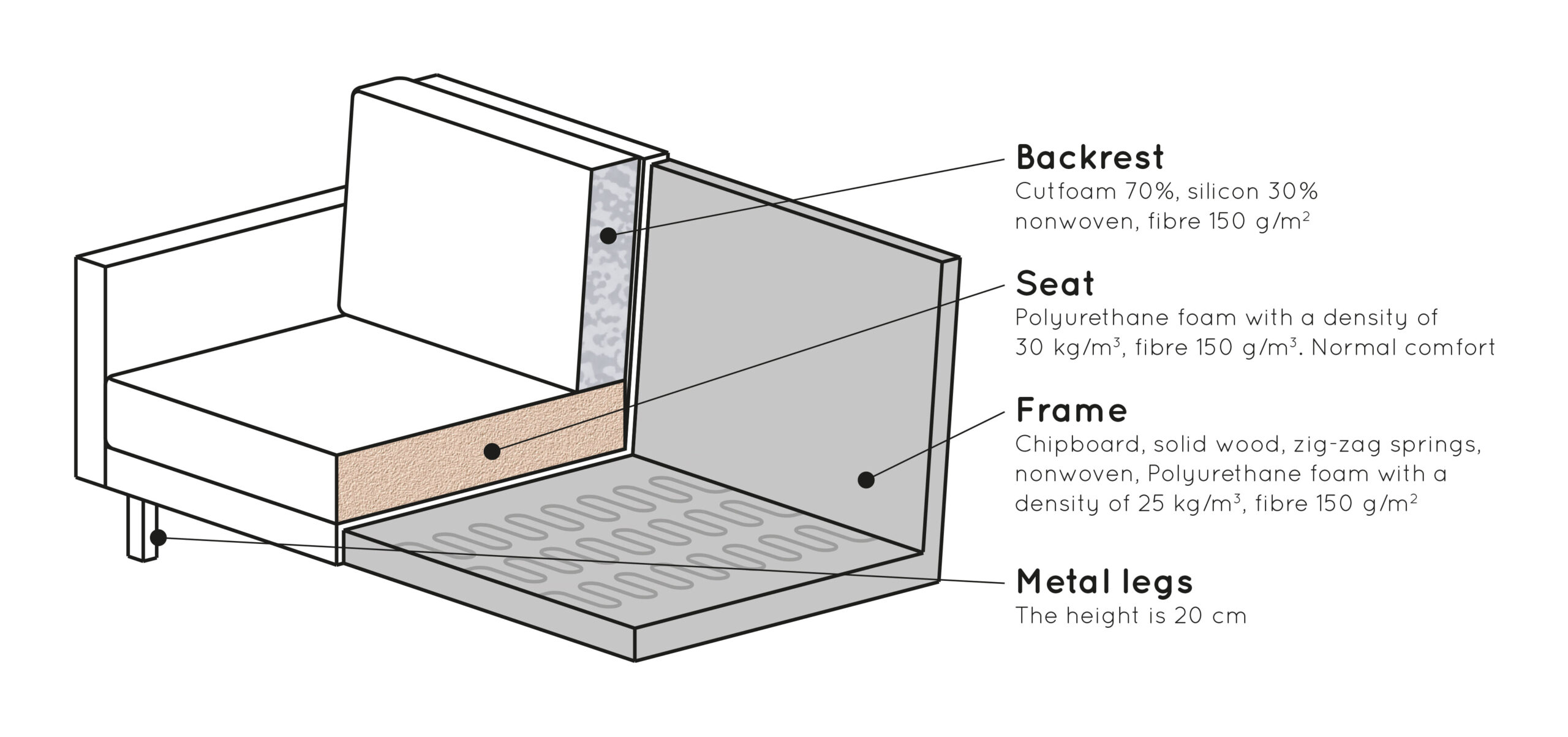 Backrest
Cutfoam 70%, silicon 30% nonwoven, fibre 150 g/m$^2$

Seat
Polyurethane foam with a density of 30 kg/m$^3$, fibre 150 g/m$^3$. Normal comfort

Frame
Chipboard, solid wood, zig-zag springs, nonwoven, Polyurethane foam with a density of 25 kg/m$^3$, fibre 150 g/m$^2$

Metal legs
The height is 20 cm